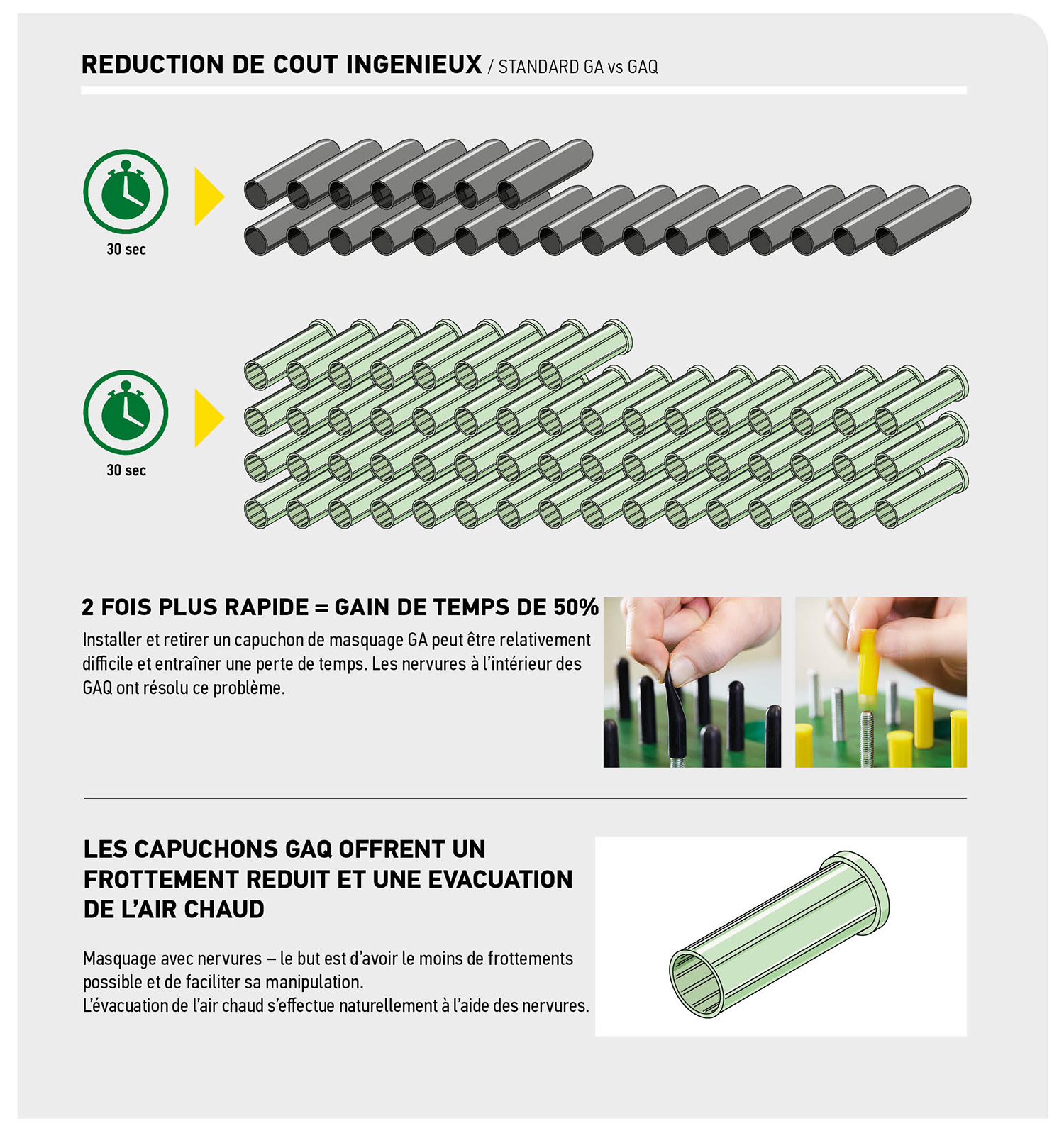 REDUCTION DE COUT INGENIEUX / STANDARD GA vs GAQ

30 sec

30 sec

2 FOIS PLUS RAPIDE = GAIN DE TEMPS DE 50%

Installer et retirer un capuchon de masquage GA peut être relativement difficile et entraîner une perte de temps. Les nervures à l'intérieur des GAQ ont résolu ce problème.

LES CAPUCHONS GAQ OFFRENT UN FROTTEMENT REDUIT ET UNE EVACUATION DE L'AIR CHAUD

Masquage avec nervures – le but est d'avoir le moins de frottements possible et de faciliter sa manipulation.
L'évacuation de l'air chaud s'effectue naturellement à l'aide des nervures.